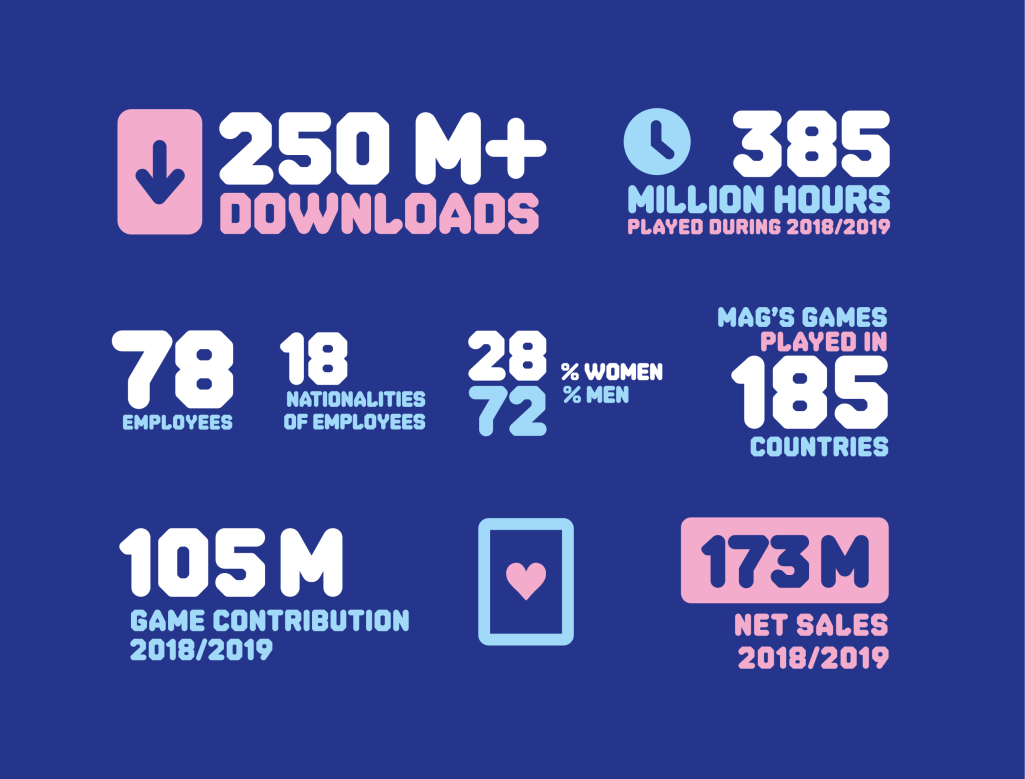 250 M+
DOWNLOADS

385
MILLION HOURS
PLAYED DURING 2018/2019

78
EMPLOYEES

18
NATIONALITIES OF EMPLOYEES

28 % WOMEN
72 % MEN

MAG'S GAMES PLAYED IN
185
COUNTRIES

105 M
GAME CONTRIBUTION 2018/2019

173 M
NET SALES 2018/2019